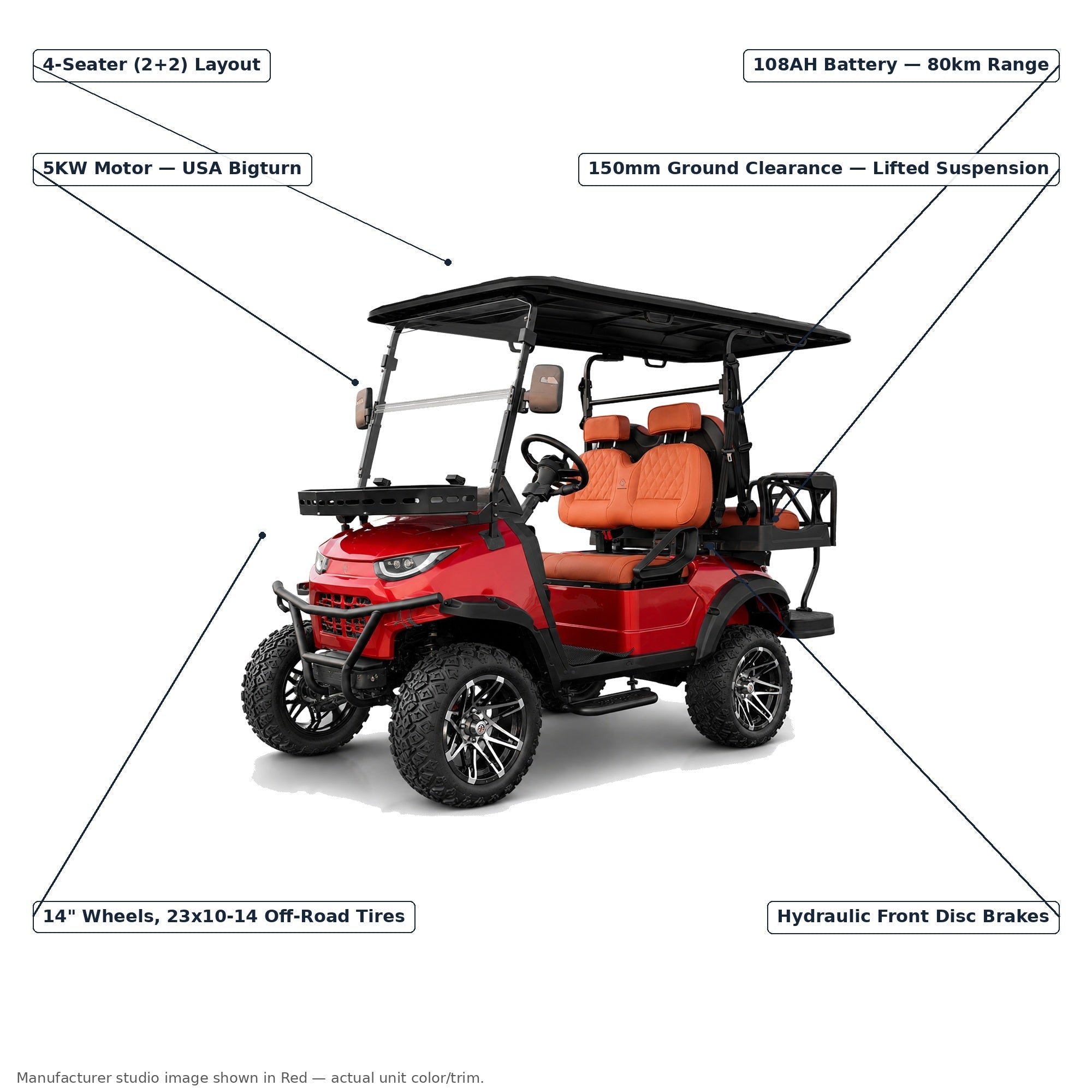 4-Seater (2+2) Layout

108AH Battery — 80km Range

5KW Motor — USA Bigturn

150mm Ground Clearance — Lifted Suspension

14" Wheels, 23x10-14 Off-Road Tires

Hydraulic Front Disc Brakes

Manufacturer studio image shown in Red — actual unit color/trim.